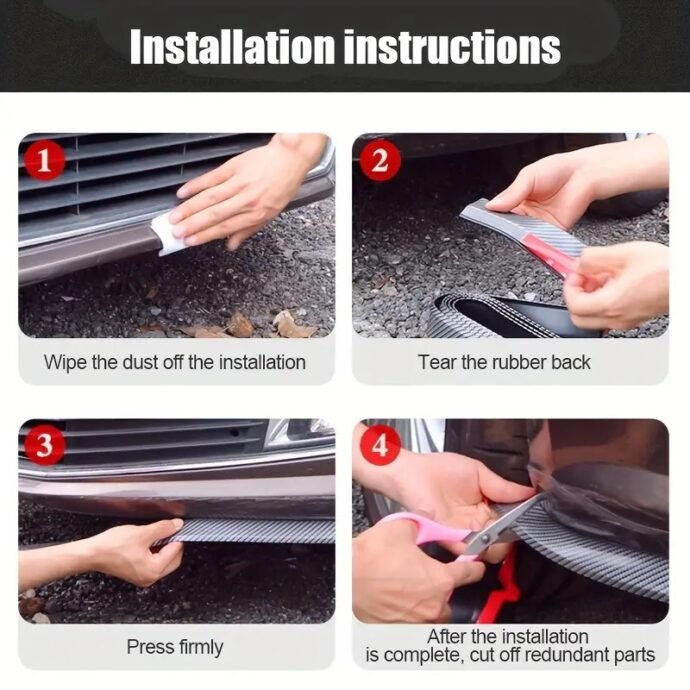 Installation instructions

1

Wipe the dust off the installation

2

Tear the rubber back

3

Press firmly

4

After the installation is complete, cut off redundant parts